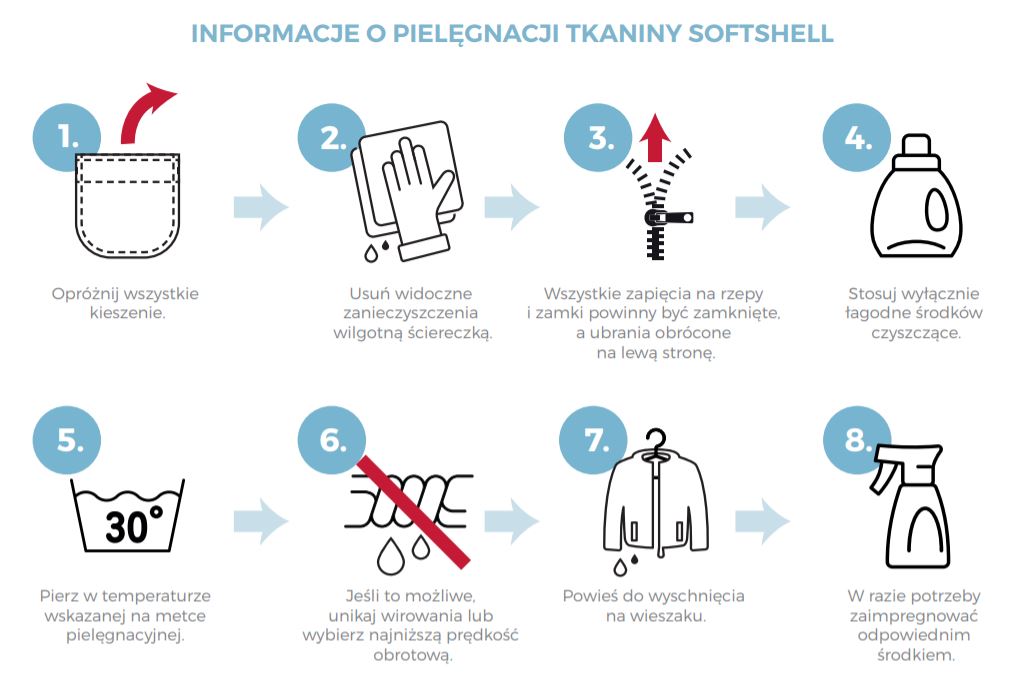 INFORMACJE O PIELĘGNACJI TKANINY SOFTSHELL

1.

Opróżnij wszystkie kieszenie.

2.

Usuń widoczne zanieczyszczenia wilgotną ściereczką.

3.

Wszystkie zapięcia na rzepy i zamki powinny być zamknięte, a ubrania obrócone na lewą stronę.

4.

Stosuj wyłącznie łagodne środków czyszczące.

5.

30°

Pierz w temperaturze wskazanej na metce pielęgnacyjnej.

6.

Jeśli to możliwe, unikaj wirowania lub wybierz najniższą prędkość obrotową.

7.

Powieś do wyschnięcia na wieszaku.

8.

W razie potrzeby zaimpregnować odpowiednim środkiem.